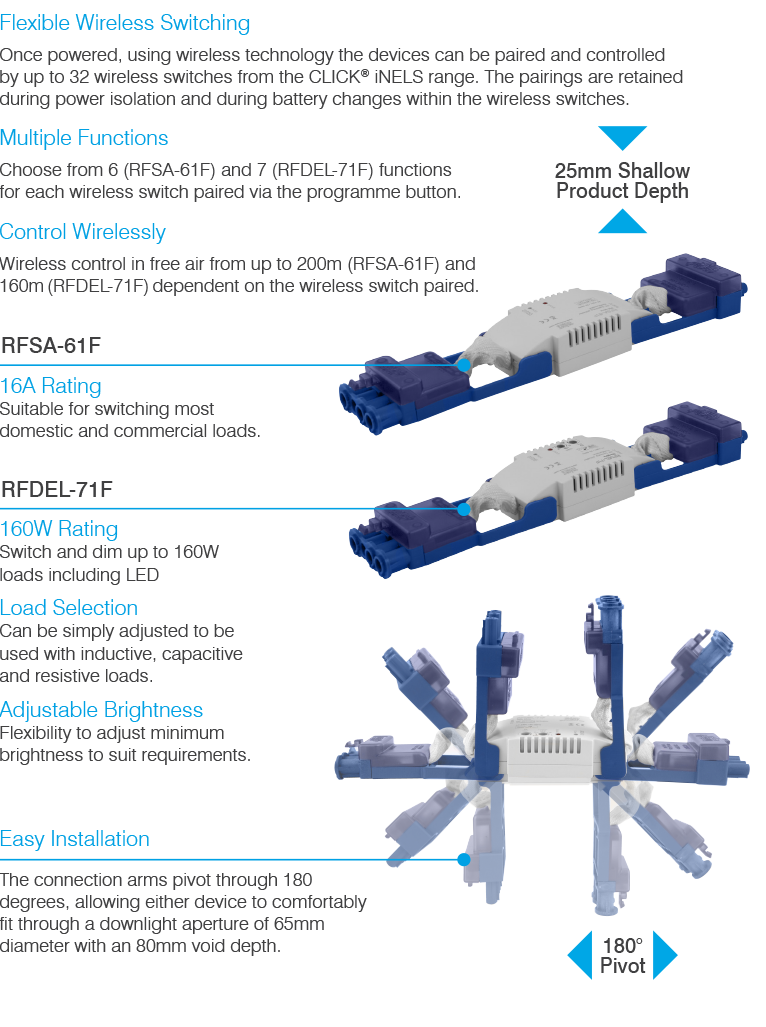 Flexible Wireless Switching

Once powered, using wireless technology the devices can be paired and controlled by up to 32 wireless switches from the CLICK® iNELS range. The pairings are retained during power isolation and during battery changes within the wireless switches.

Multiple Functions

Choose from 6 (RFSA-61F) and 7 (RFDEL-71F) functions for each wireless switch paired via the programme button.

25mm Shallow Product Depth

Control Wirelessly

Wireless control in free air from up to 200m (RFSA-61F) and 160m (RFDEL-71F) dependent on the wireless switch paired.

RFSA-61F

16A Rating

Suitable for switching most domestic and commercial loads.

RFDEL-71F

160W Rating

Switch and dim up to 160W loads including LED

Load Selection

Can be simply adjusted to be used with inductive, capacitive and resistive loads.

Adjustable Brightness

Flexibility to adjust minimum brightness to suit requirements.

Easy Installation

The connection arms pivot through 180 degrees, allowing either device to comfortably fit through a downlight aperture of 65mm diameter with an 80mm void depth.

180° Pivot